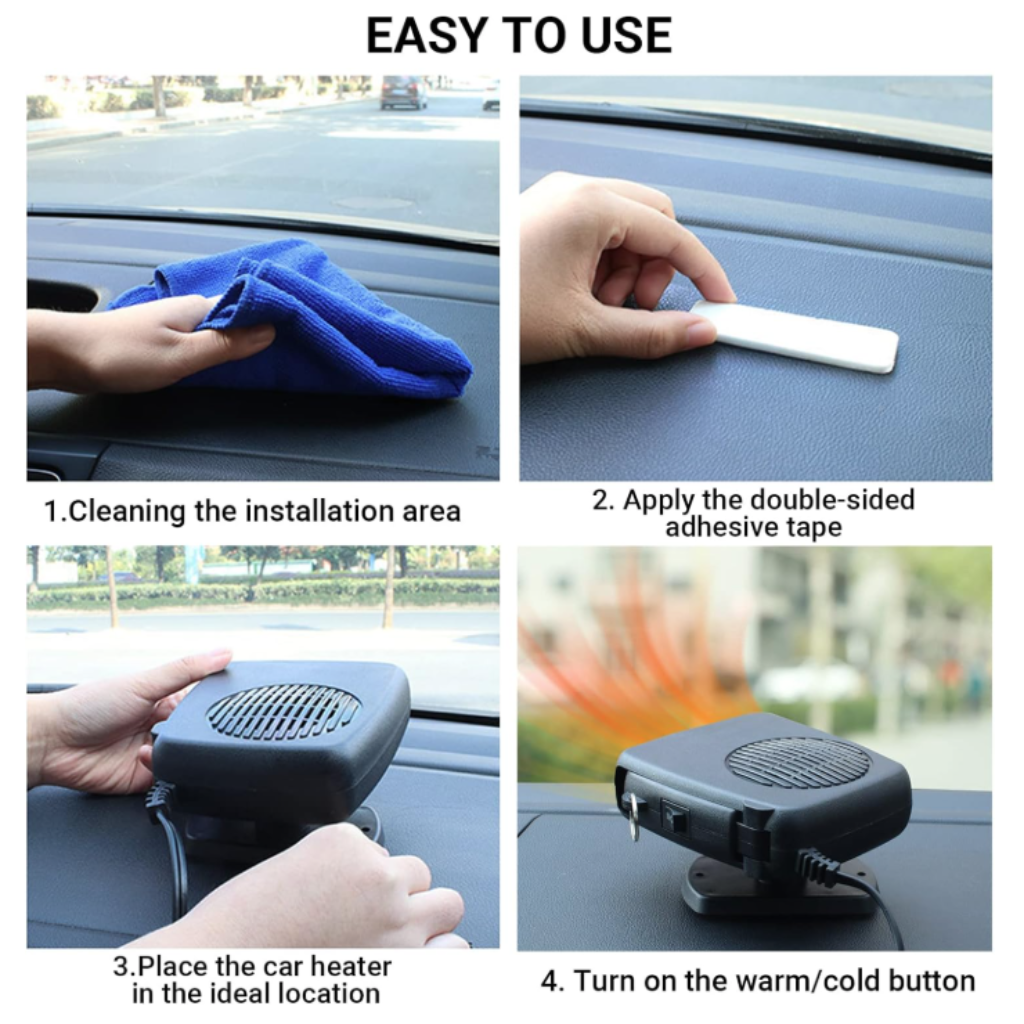 EASY TO USE

1.Cleaning the installation area

2. Apply the double-sided adhesive tape

3.Place the car heater in the ideal location

4. Turn on the warm/cold button