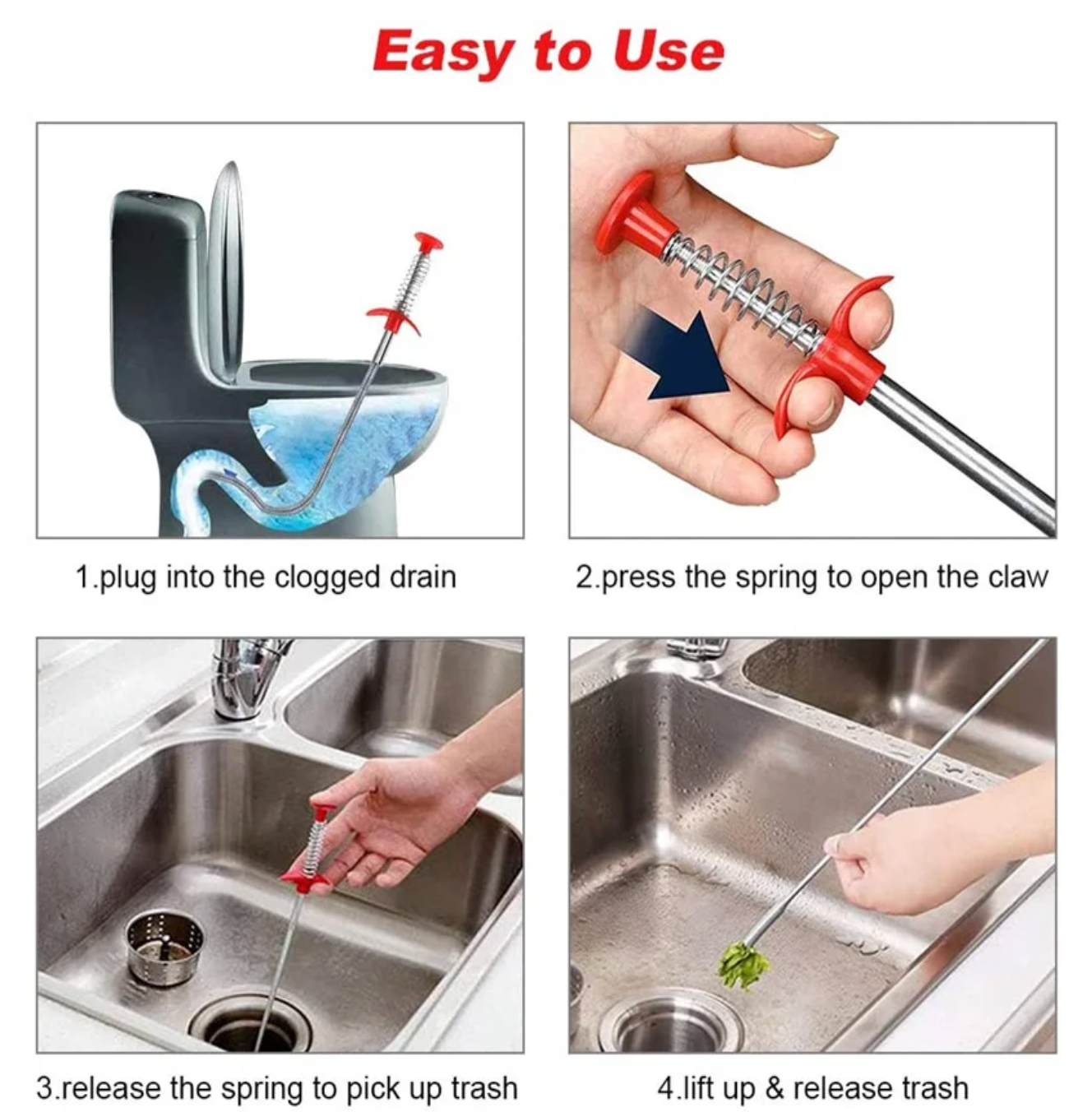 Easy to Use

1.plug into the clogged drain

2.press the spring to open the claw

3.release the spring to pick up trash

4.lift up & release trash