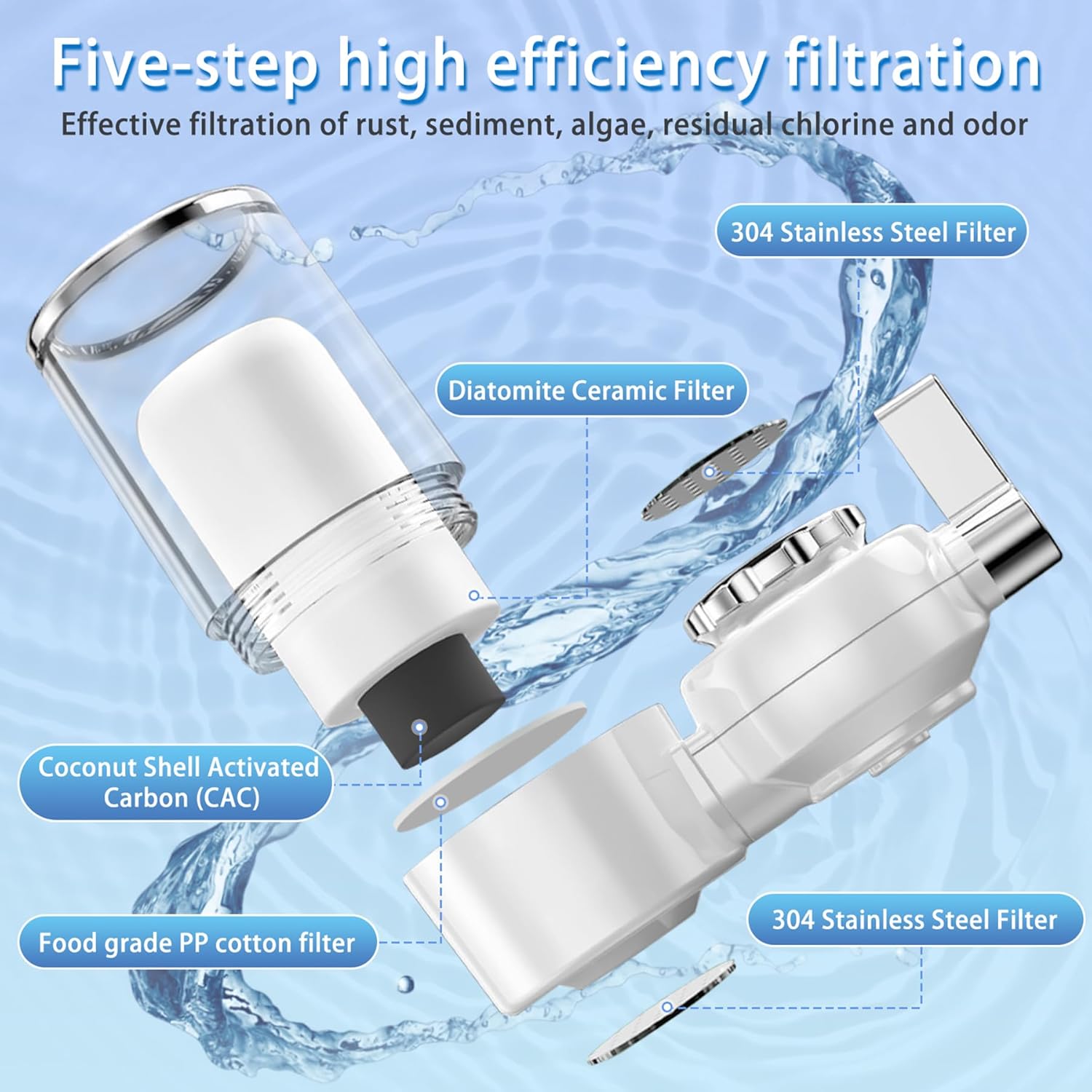 Five-step high efficiency filtration

Effective filtration of rust, sediment, algae, residual chlorine and odor

304 Stainless Steel Filter

Diatomite Ceramic Filter

Coconut Shell Activated Carbon (CAC)

Food grade PP cotton filter

304 Stainless Steel Filter