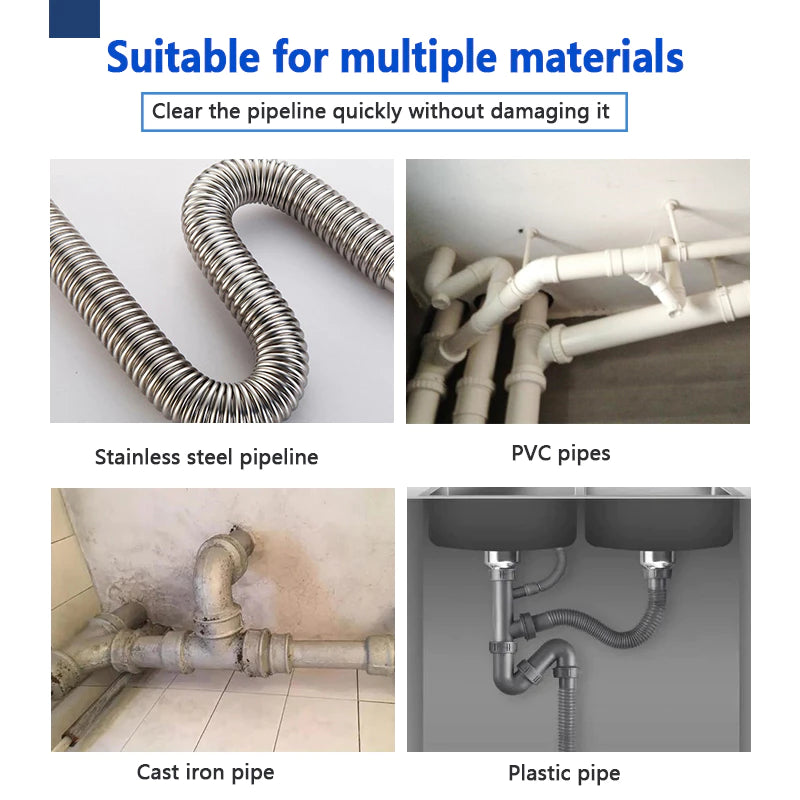 Suitable for multiple materials

Clear the pipeline quickly without damaging it

Stainless steel pipeline

PVC pipes

Cast iron pipe

Plastic pipe