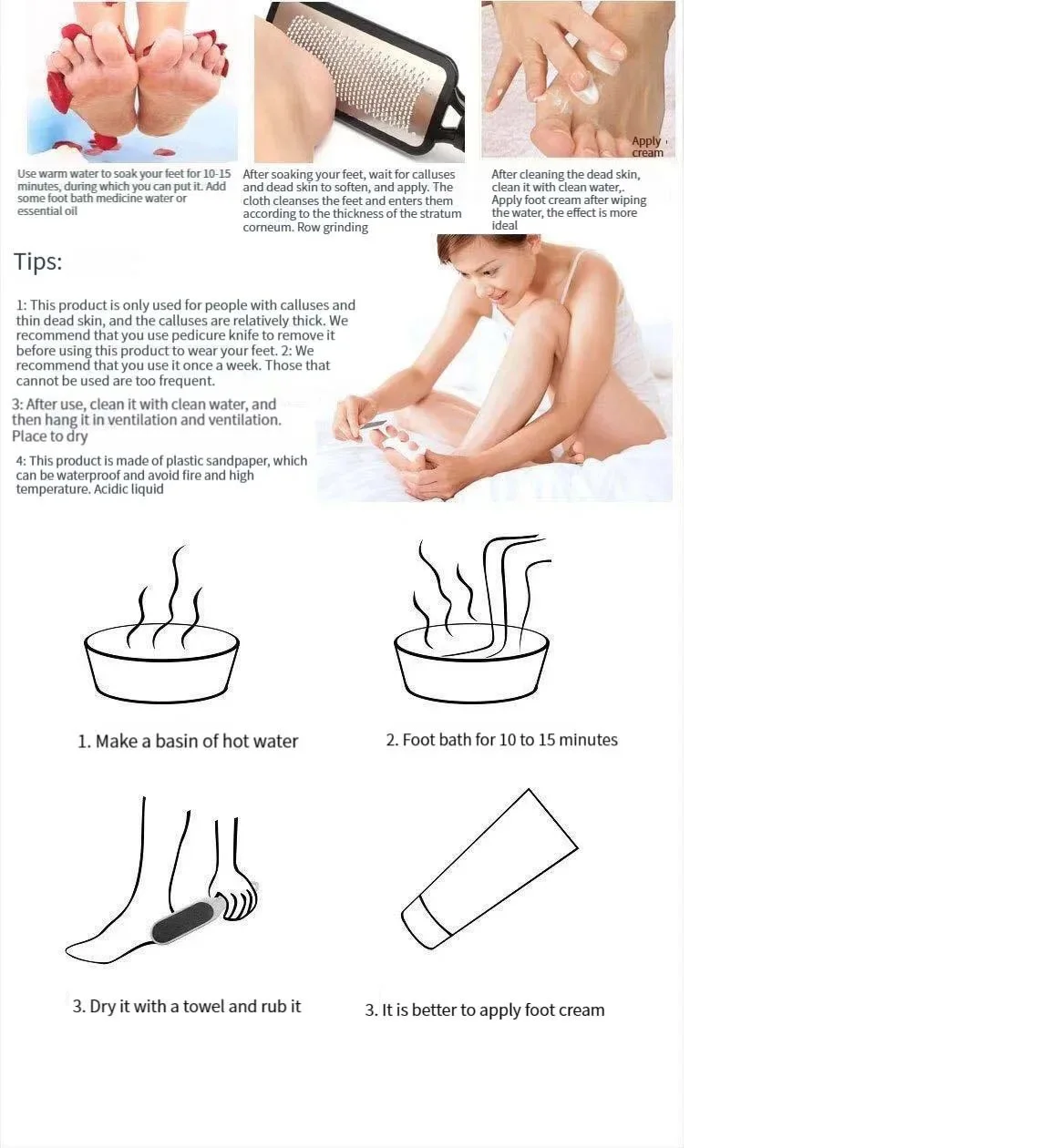 Apply cream

Use warm water to soak your feet for 10-15 minutes, during which you can put it. Add some foot bath medicine water or essential oil

After soaking your feet, wait for calluses and dead skin to soften, and apply. The cloth cleanses the feet and enters them according to the thickness of the stratum corneum. Row grinding

After cleaning the dead skin, clean it with clean water,. Apply foot cream after wiping the water, the effect is more ideal

Tips:

1: This product is only used for people with calluses and thin dead skin, and the calluses are relatively thick. We recommend that you use pedicure knife to remove it before using this product to wear your feet. 2: We recommend that you use it once a week. Those that cannot be used are too frequent.

3: After use, clean it with clean water, and then hang it in ventilation and ventilation. Place to dry

4: This product is made of plastic sandpaper, which can be waterproof and avoid fire and high temperature. Acidic liquid

1. Make a basin of hot water

2. Foot bath for 10 to 15 minutes

3. Dry it with a towel and rub it

3. It is better to apply foot cream